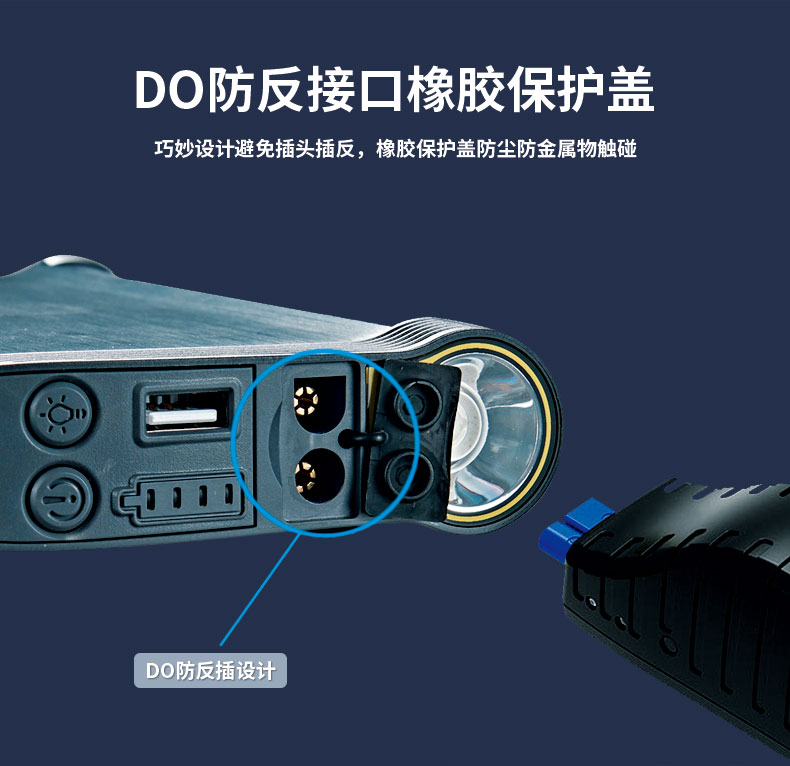 DO防反接口橡胶保护盖

巧妙设计避免插头插反，橡胶保护盖防尘防金属物触碰

DO防反插设计